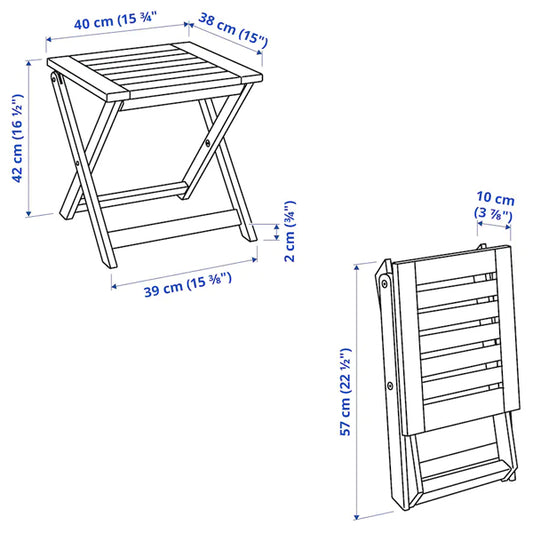 40 cm (15 ¾"

38 cm (15")

42 cm (16 ½")

2 cm (¾")

39 cm (15 ⅜")

10 cm (3 ⅞")

57 cm (22 ½")